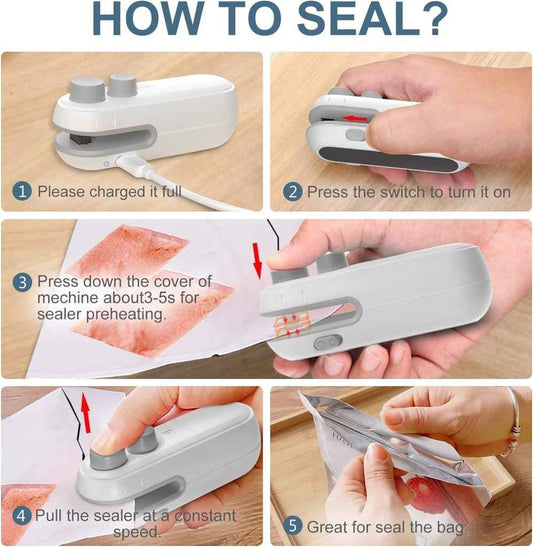 HOW TO SEAL?

1 Please charged it full

2 Press the switch to turn it on

3 Press down the cover of mechine about3-5s for sealer preheating.

4 Pull the sealer at a constant speed.

5 Great for seal the bag